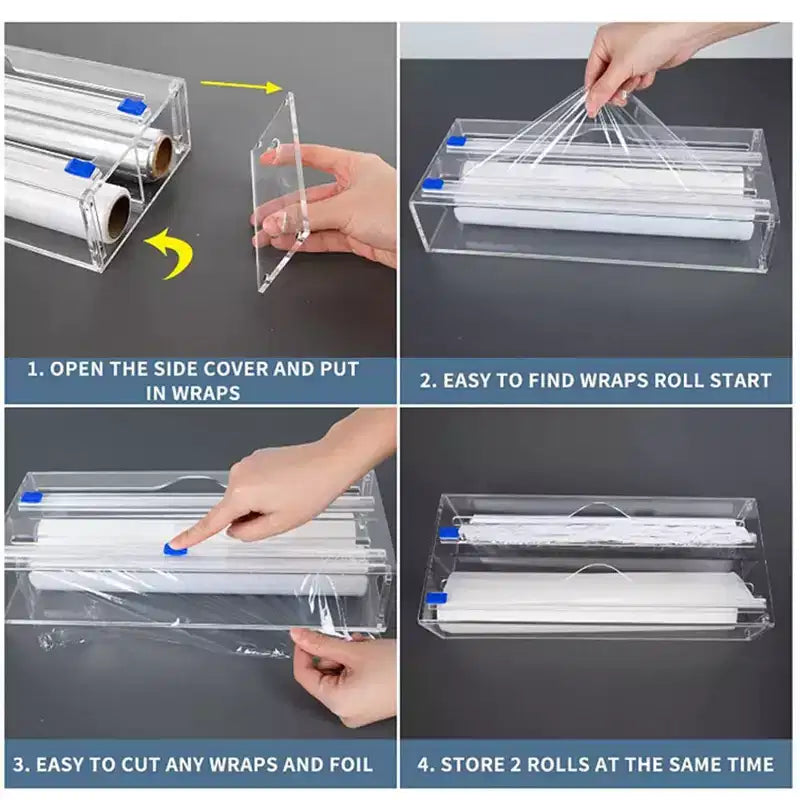 1. OPEN THE SIDE COVER AND PUT IN WRAPS

2. EASY TO FIND WRAPS ROLL START

3. EASY TO CUT ANY WRAPS AND FOIL

4. STORE 2 ROLLS AT THE SAME TIME